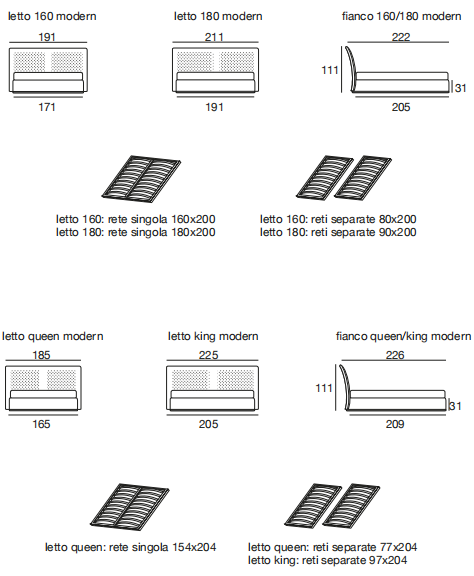 letto 160 modern

191

171

letto 180 modern

211

191

fianco 160/180 modern

222

111

31

205

letto 160: rete singola 160x200
letto 180: rete singola 180x200

letto 160: reti separate 80x200
letto 180: reti separate 90x200

letto queen modern

185

165

letto king modern

225

205

fianco queen/king modern

226

111

31

209

letto queen: rete singola 154x204

letto queen: reti separate 77x204
letto king: reti separate 97x204