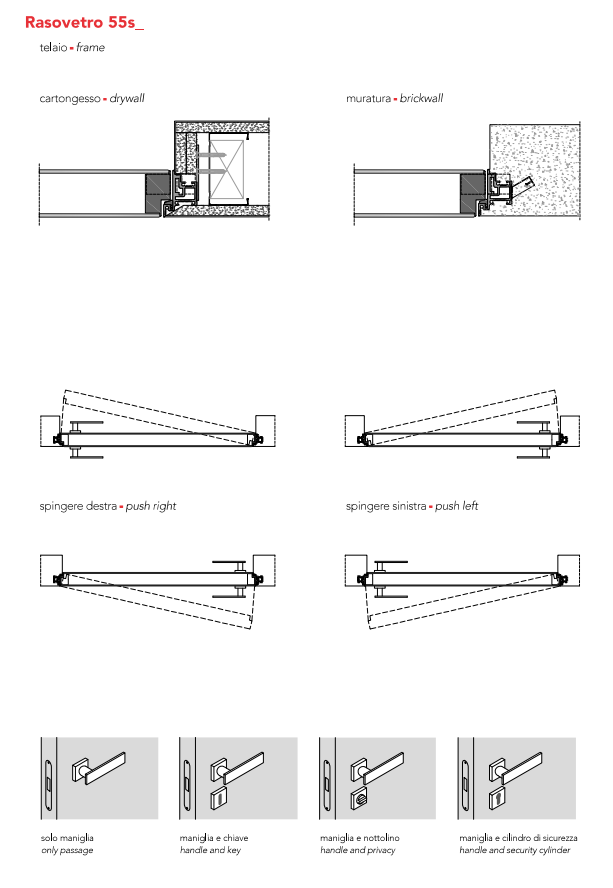 Rasovetro 55s_

telaio - frame

cartongesso - drywall

muratura - brickwall

spingere destra - push right

spingere sinistra - push left

solo maniglia
only passage

maniglia e chiave
handle and key

maniglia e nottolino
handle and privacy

maniglia e cilindro di sicurezza
handle and security cylinder