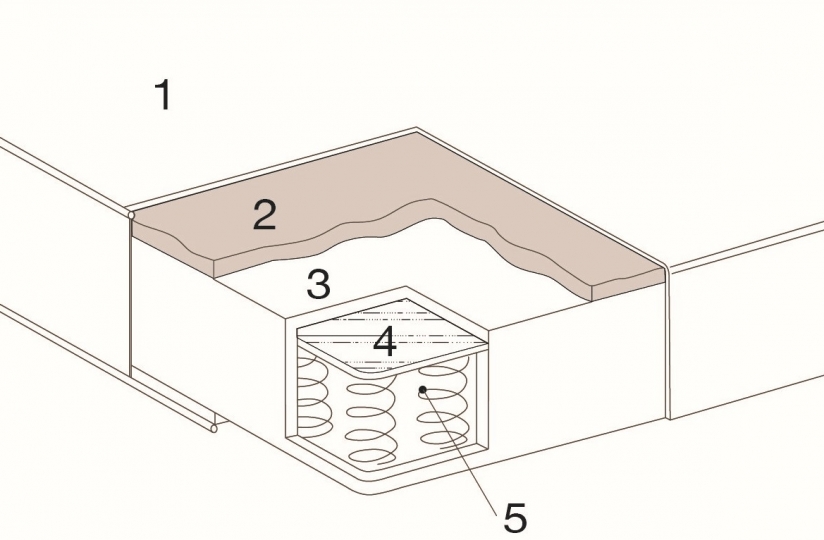 1
2
3
4
5