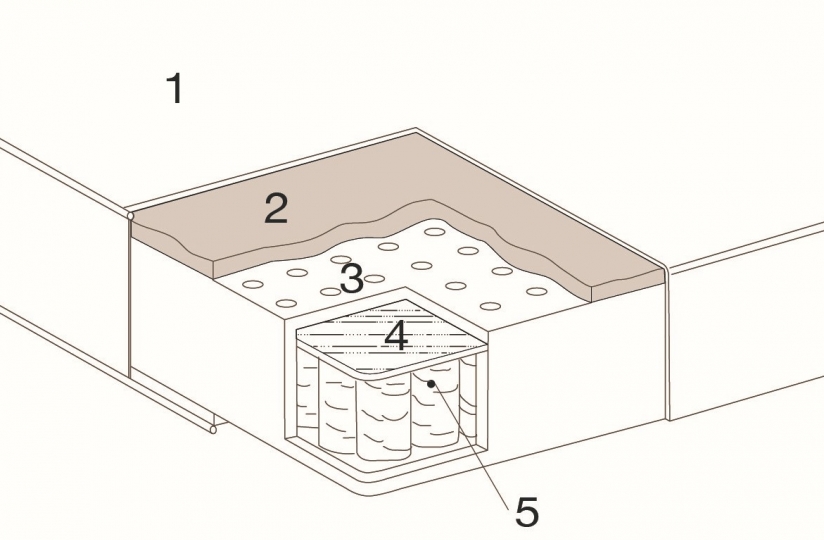 1
2
3
4
5