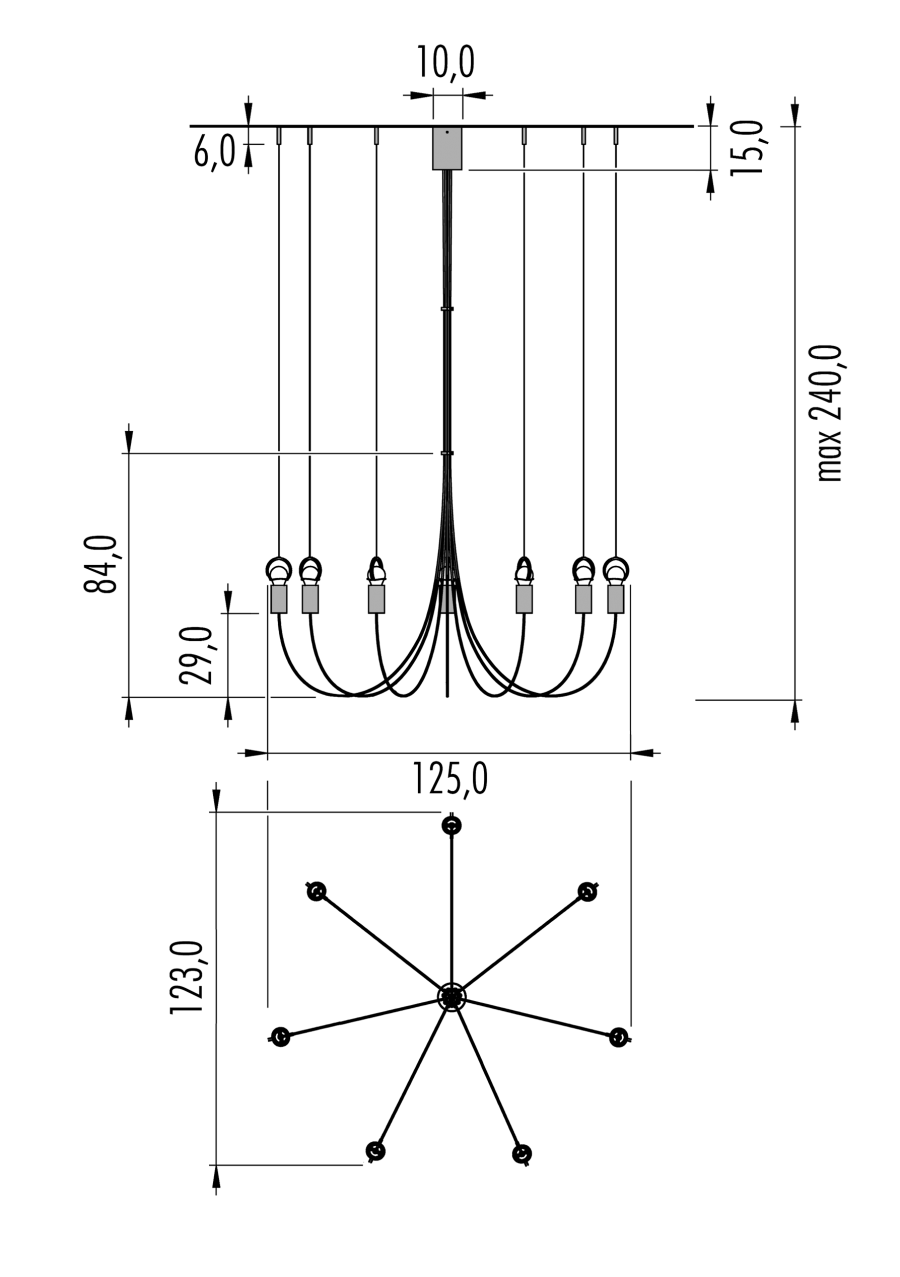 10,0
6,0
15,0
max 240,0
84,0
29,0
125,0
123,0