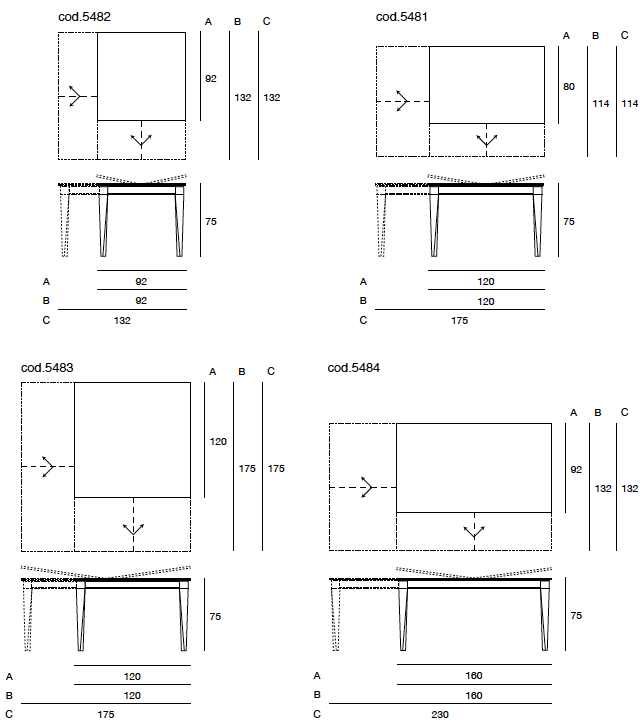 cod.5482

A B C

92 132 132

75

A 92
B 92
C 132

cod.5481

A B C

80 114 114

75

A 120
B 120
C 175

cod.5483

A B C

120 175 175

75

A 120
B 120
C 175

cod.5484

A B C

92 132 132

75

A 160
B 160
C 230