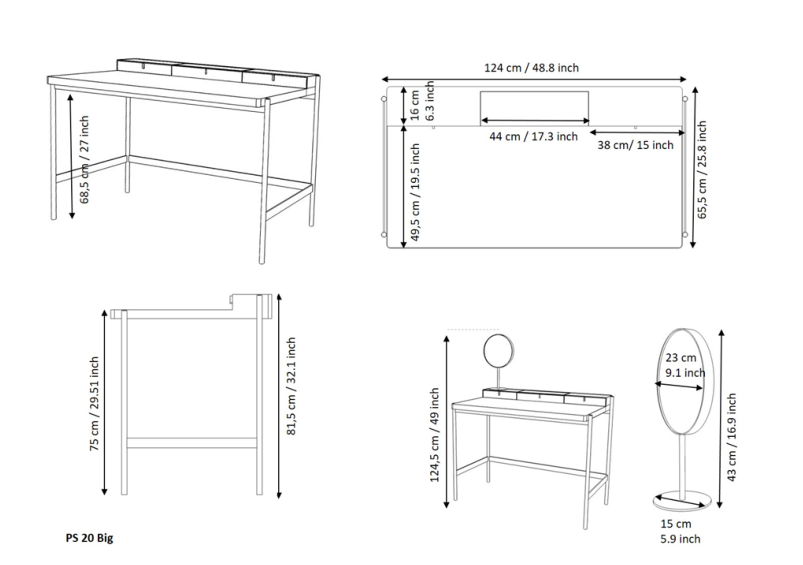 68,5 cm / 27 inch

124 cm / 48.8 inch

16 cm
6.3 inch

44 cm / 17.3 inch

38 cm/ 15 inch

49,5 cm / 19.5 inch

65,5 cm / 25.8 inch

75 cm / 29.51 inch

81,5 cm / 32.1 inch

124,5 cm / 49 inch

23 cm
9.1 inch

43 cm / 16.9 inch

15 cm
5.9 inch

PS 20 Big