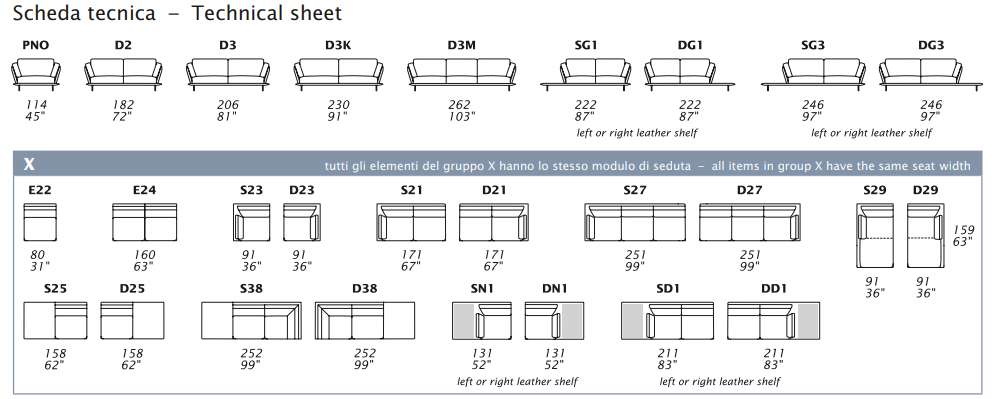 Scheda tecnica – Technical sheet

PNO
114
45"

D2
182
72"

D3
206
81"

D3K
230
91"

D3M
262
103"

SG1
222
87"

DG1
222
87"

left or right leather shelf

SG3
246
97"

DG3
246
97"

left or right leather shelf

X tutti gli elementi del gruppo X hanno lo stesso modulo di seduta – all items in group X have the same seat width

E22
80
31"

E24
160
63"

S23
91
36"

D23
91
36"

S21
171
67"

D21
171
67"

S27
251
99"

D27
251
99"

S29
91
36"

D29
91
36"

159
63"

S25
158
62"

D25
158
62"

S38
252
99"

D38
252
99"

SN1
131
52"

DN1
131
52"

left or right leather shelf

SD1
211
83"

DD1
211
83"

left or right leather shelf