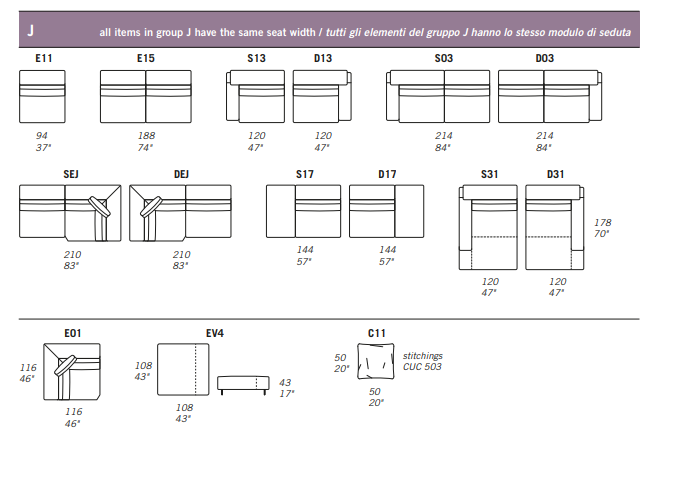 J all items in group J have the same seat width / tutti gli elementi del gruppo J hanno lo stesso modulo di seduta

E11
94
37"

E15
188
74"

S13
120
47"

D13
120
47"

S03
214
84"

D03
214
84"

SEJ
210
83"

DEJ
210
83"

S17
144
57"

D17
144
57"

S31
120
47"

D31
120
47"

178
70"

E01
116
46"
116
46"

EV4
108
43"
108
43"
43
17"

C11
50
20"
50
20"
stitchings
CUC 503