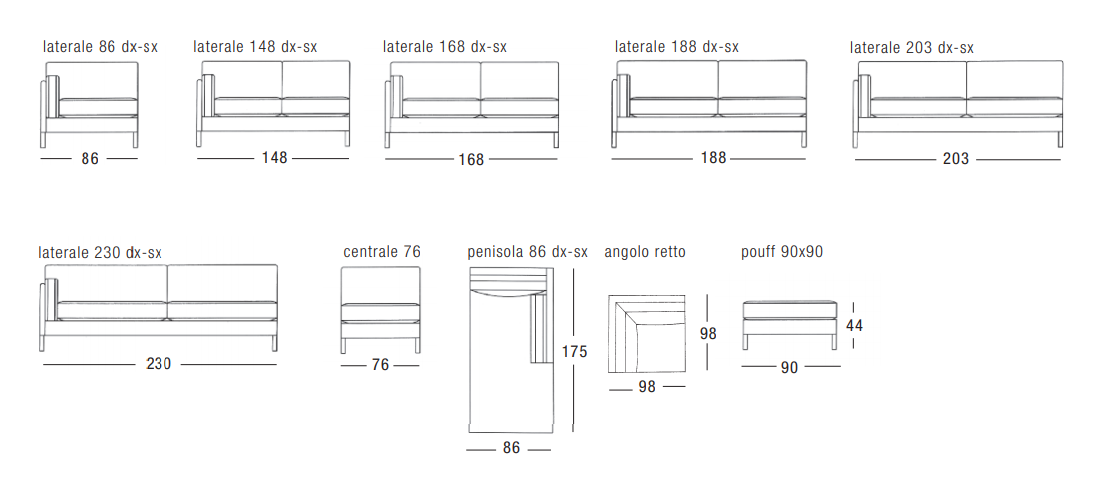 laterale 86 dx-sx
86

laterale 148 dx-sx
148

laterale 168 dx-sx
168

laterale 188 dx-sx
188

laterale 203 dx-sx
203

laterale 230 dx-sx
230

centrale 76
76

penisola 86 dx-sx
175
86

angolo retto
98
98

pouff 90x90
44
90