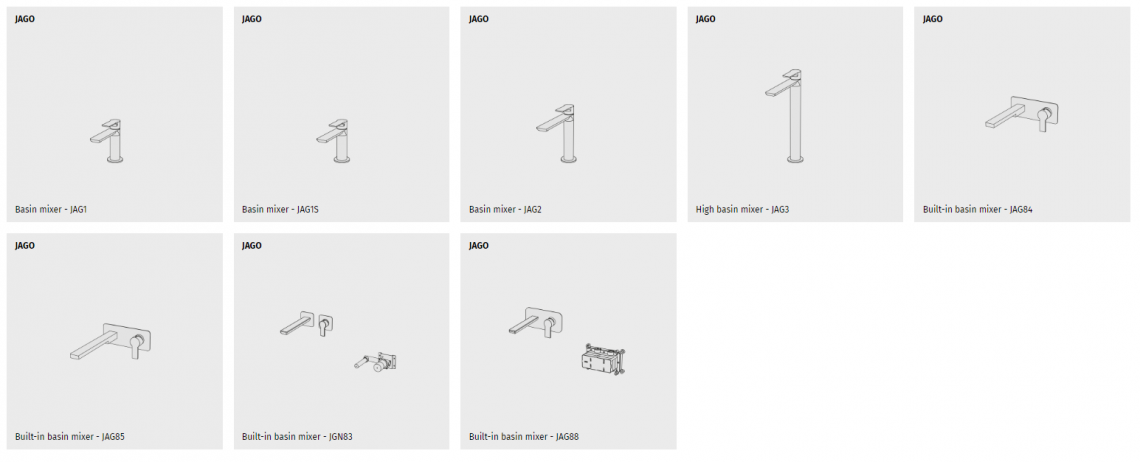 JAGO

Basin mixer - JAG1

JAGO

Basin mixer - JAG1S

JAGO

Basin mixer - JAG2

JAGO

High basin mixer - JAG3

JAGO

Built-in basin mixer - JAG84

JAGO

Built-in basin mixer - JAG85

JAGO

Built-in basin mixer - JGN83

JAGO

Built-in basin mixer - JAG88