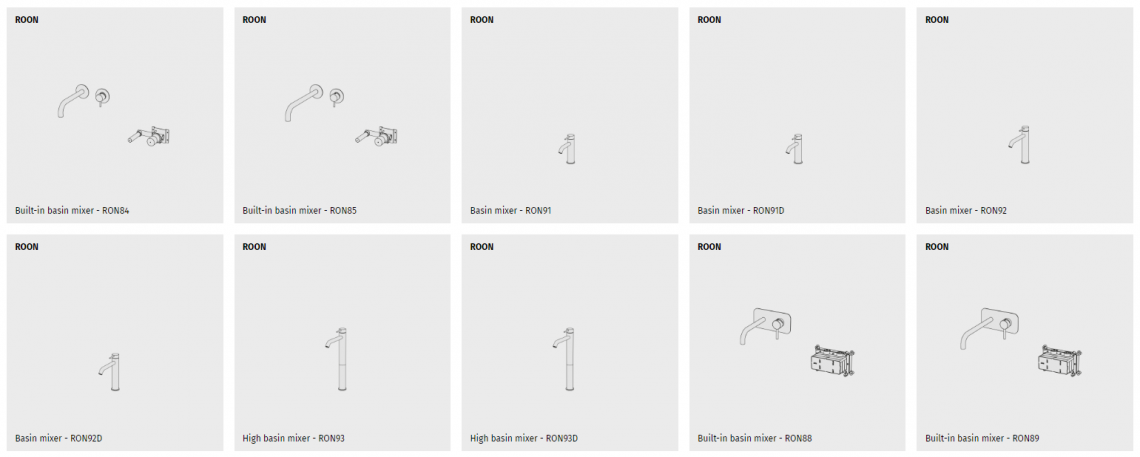 ROON

Built-in basin mixer - RON84

ROON

Built-in basin mixer - RON85

ROON

Basin mixer - RON91

ROON

Basin mixer - RON91D

ROON

Basin mixer - RON92

ROON

Basin mixer - RON92D

ROON

High basin mixer - RON93

ROON

High basin mixer - RON93D

ROON

Built-in basin mixer - RON88

ROON

Built-in basin mixer - RON89