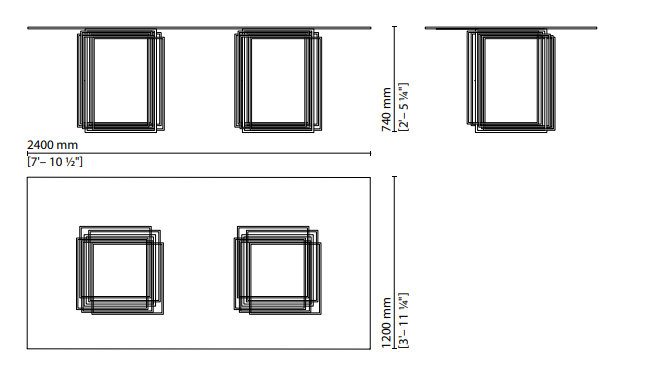 740 mm
[2'– 5 ¼"]

2400 mm
[7'– 10 ½"]

1200 mm
[3'– 11 ¼"]