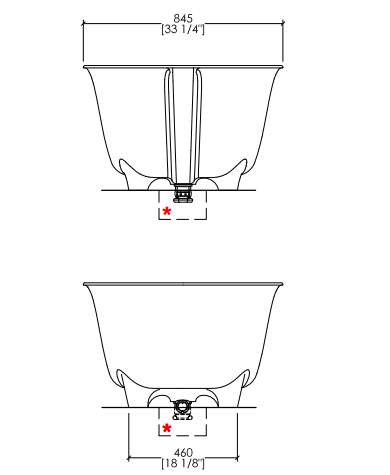 845
[33 1/4"]

*

*

460
[18 1/8"]