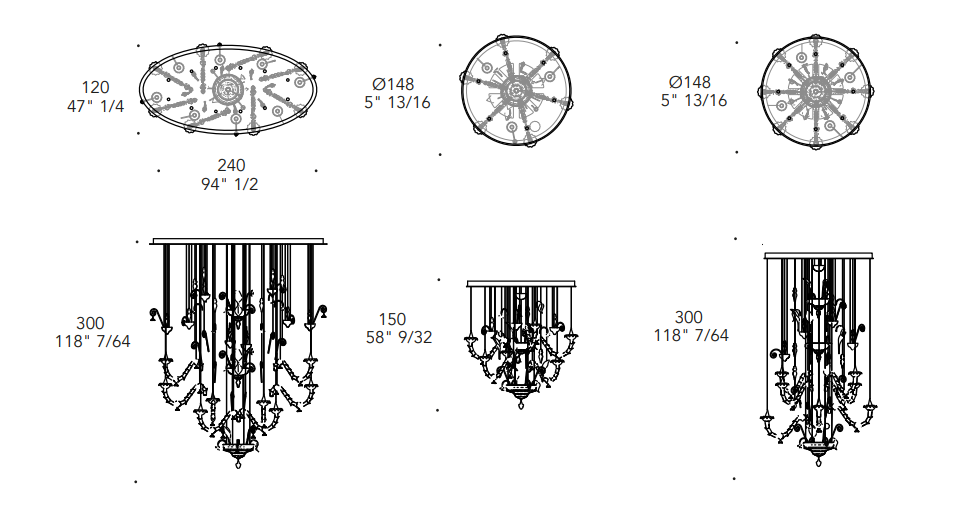 120
47" 1/4

240
94" 1/2

Ø148
5" 13/16

Ø148
5" 13/16

300
118" 7/64

150
58" 9/32

300
118" 7/64